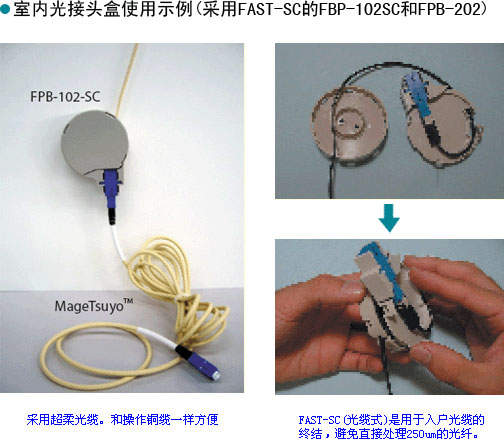 ●室内光接头盒使用示例(采用FAST-SC的FBP-102SC和FPB-202)

FPB-102-SC

MageTsuyo™

采用超柔光缆。和操作铜缆一样方便

FAST-SC(光缆式)是用于入户光缆的终结，避免直接处理250um的光纤。